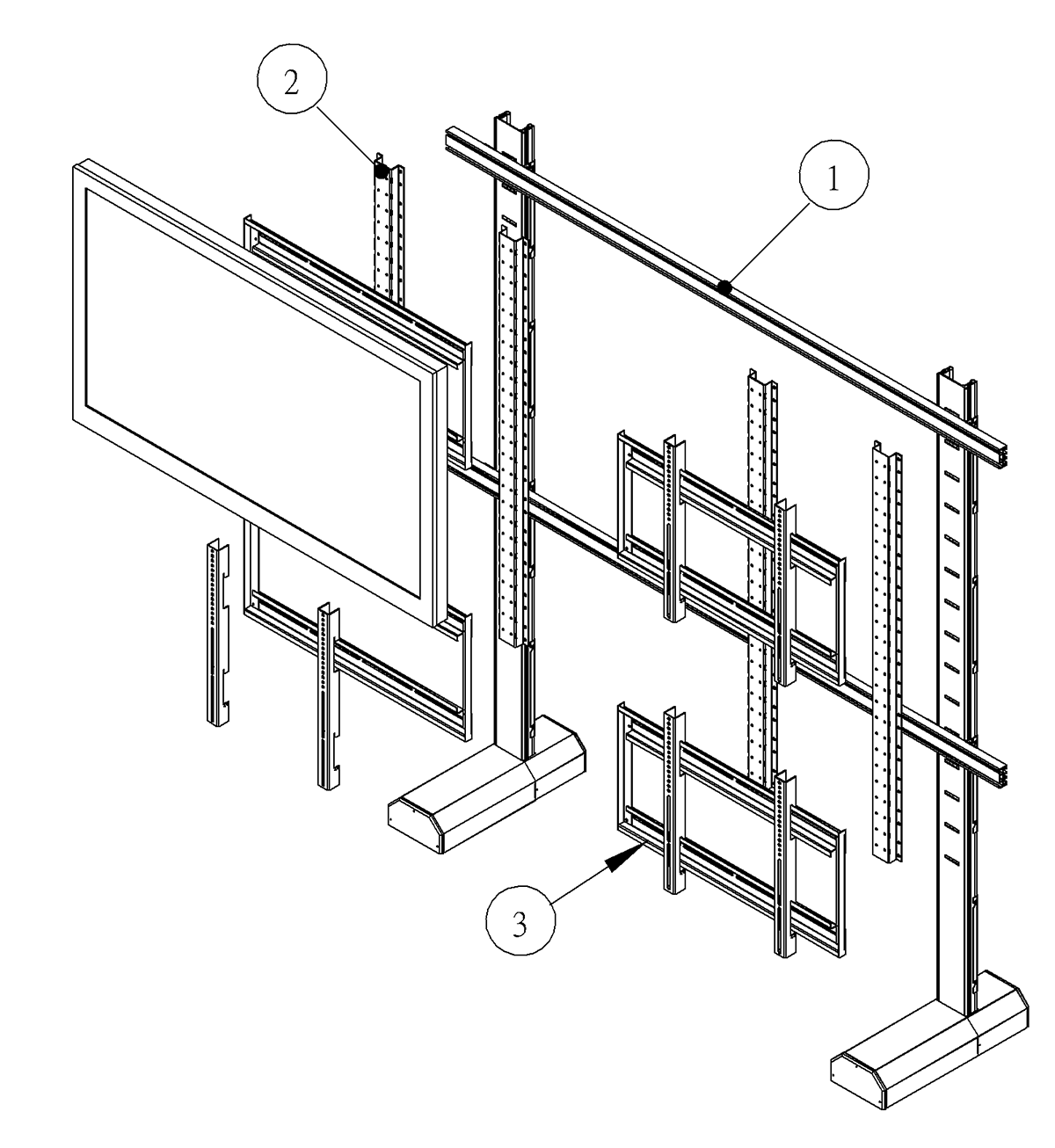 2
1
3